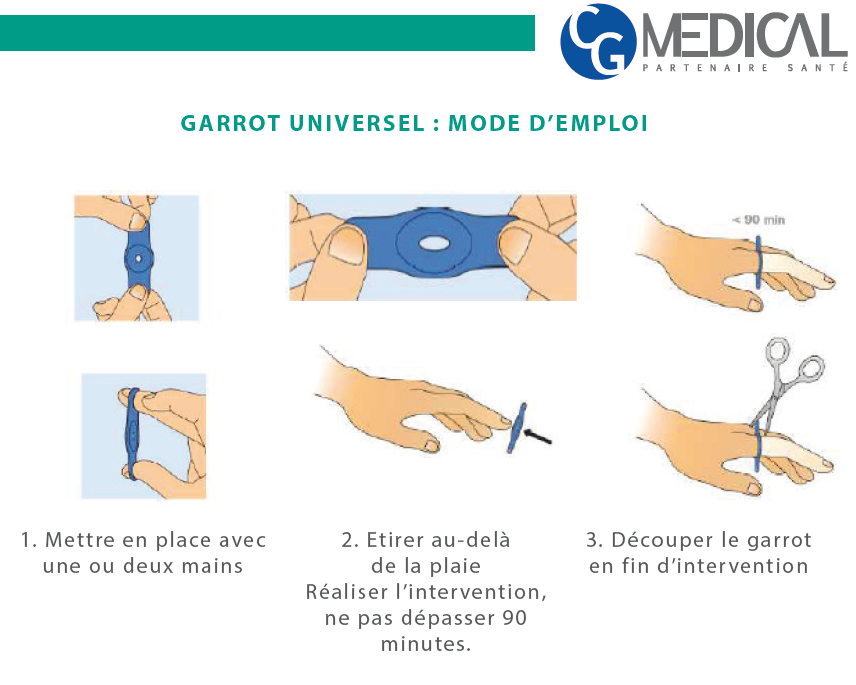 CG MEDICAL
PARTENAIRE SANTÉ

GARROT UNIVERSEL : MODE D'EMPLOI

< 90 min

1. Mettre en place avec une ou deux mains

2. Etirer au-delà de la plaie
Réaliser l'intervention, ne pas dépasser 90 minutes.

3. Découper le garrot en fin d'intervention