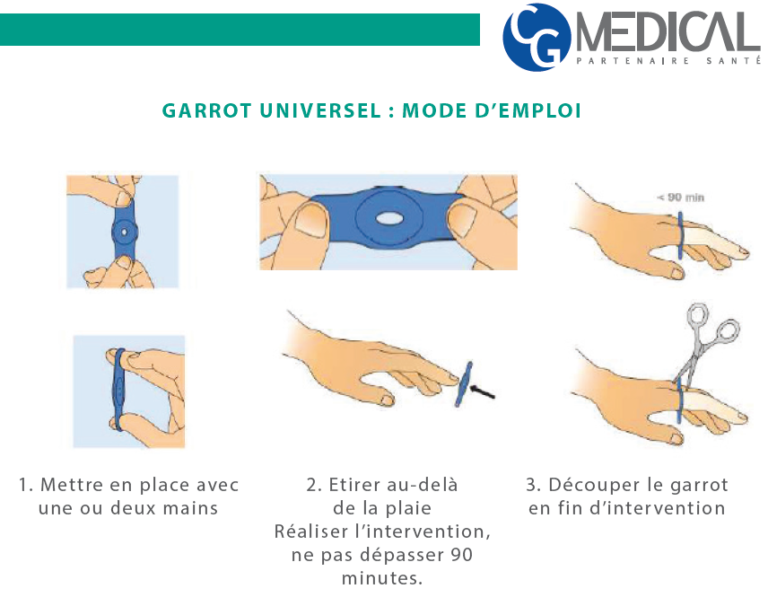 CG MEDICAL
PARTENAIRE SANTÉ

GARROT UNIVERSEL : MODE D'EMPLOI

< 90 min

1. Mettre en place avec une ou deux mains

2. Etirer au-delà de la plaie
Réaliser l'intervention, ne pas dépasser 90 minutes.

3. Découper le garrot en fin d'intervention